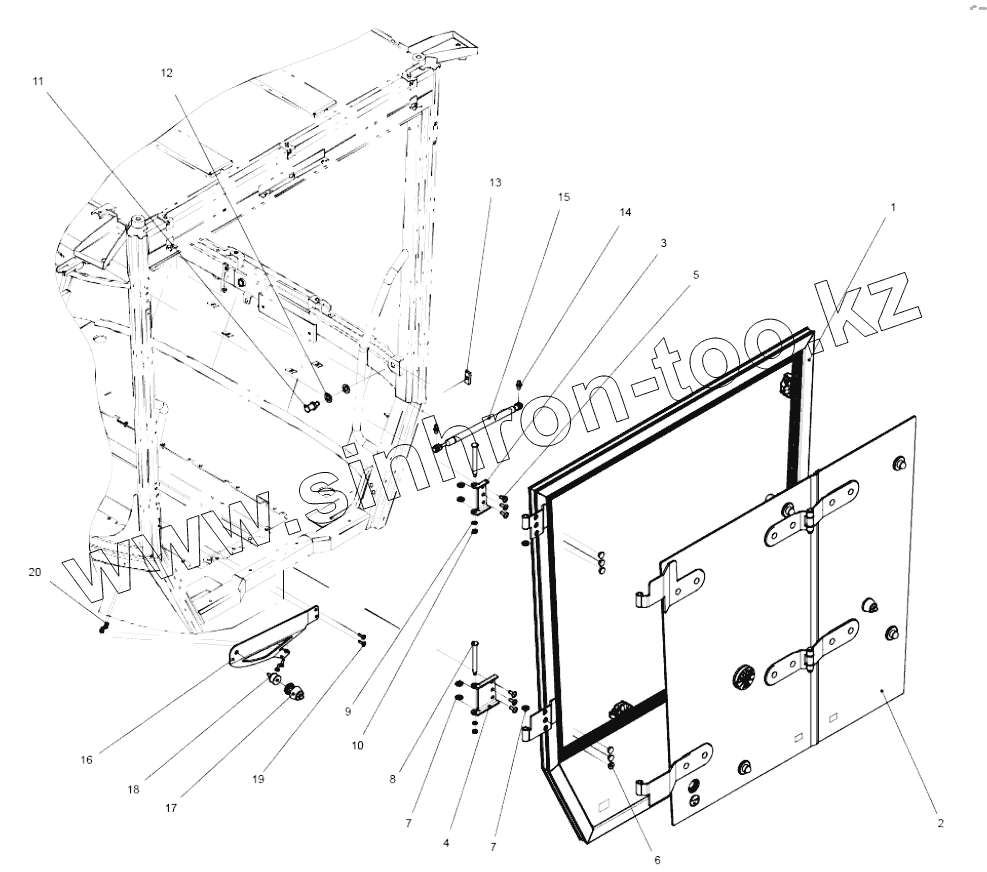 11
12
13
15
14
3
5
1
www.sinhron-too.kz
20
16
18
17
19
9
10
8
7
4
7
6
2