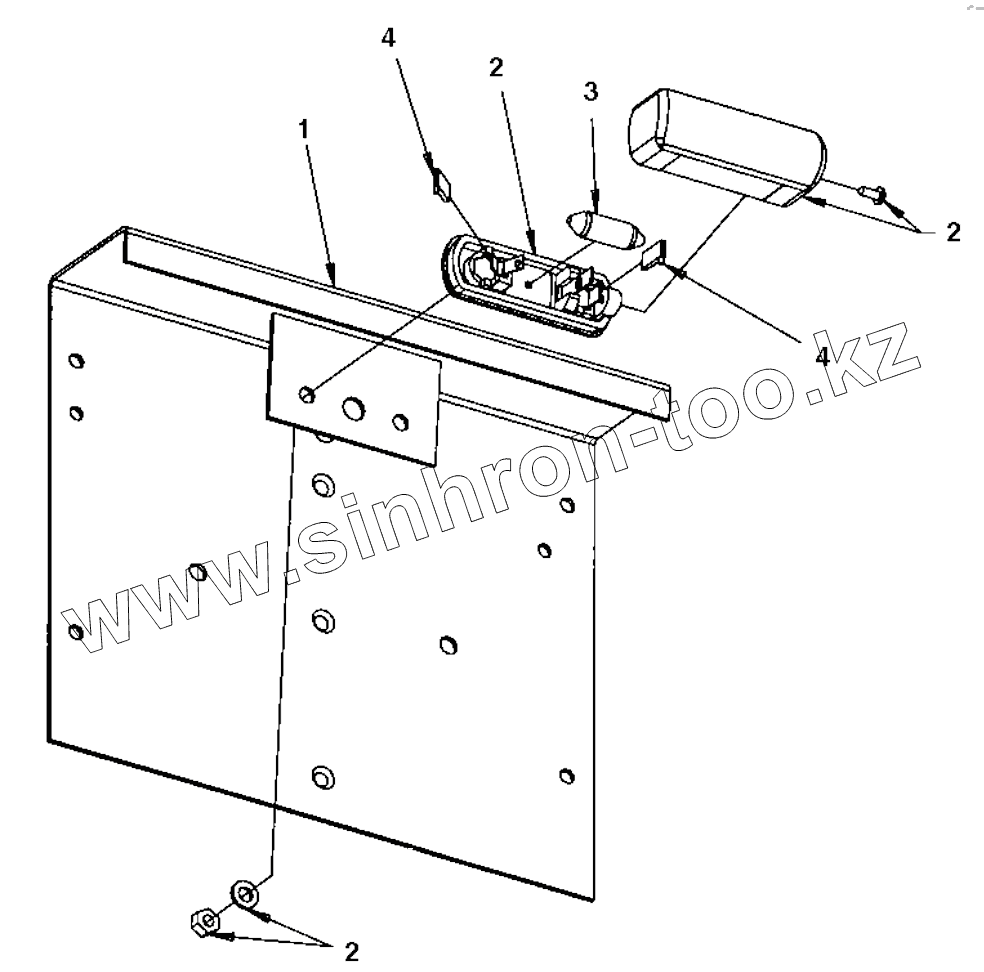 4
2
3
1
2
4
www.sinhron-too.kz
2