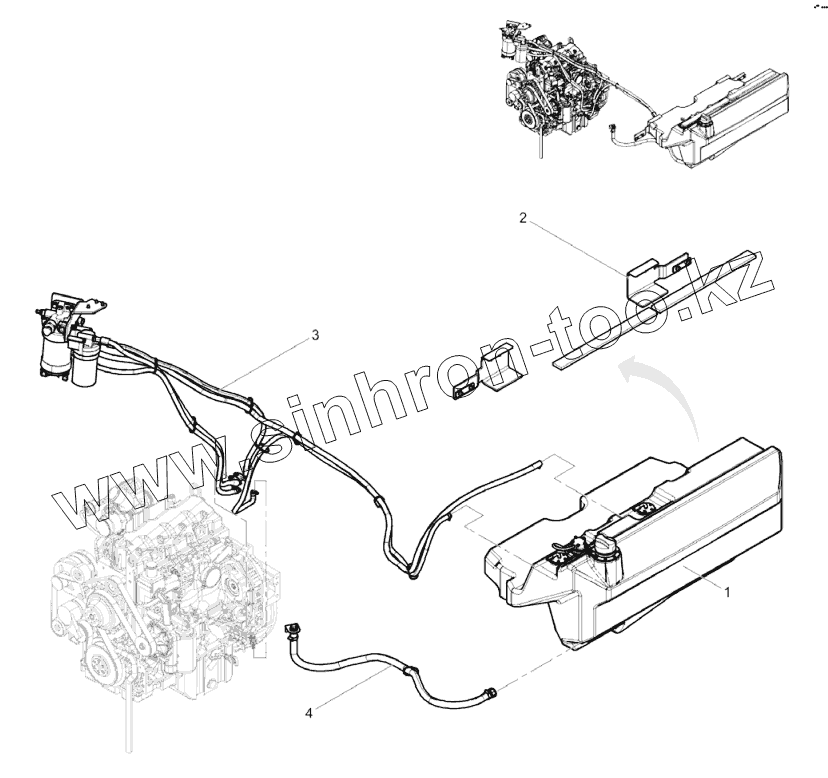 2

3

www.sinhron-too.kz

1

4