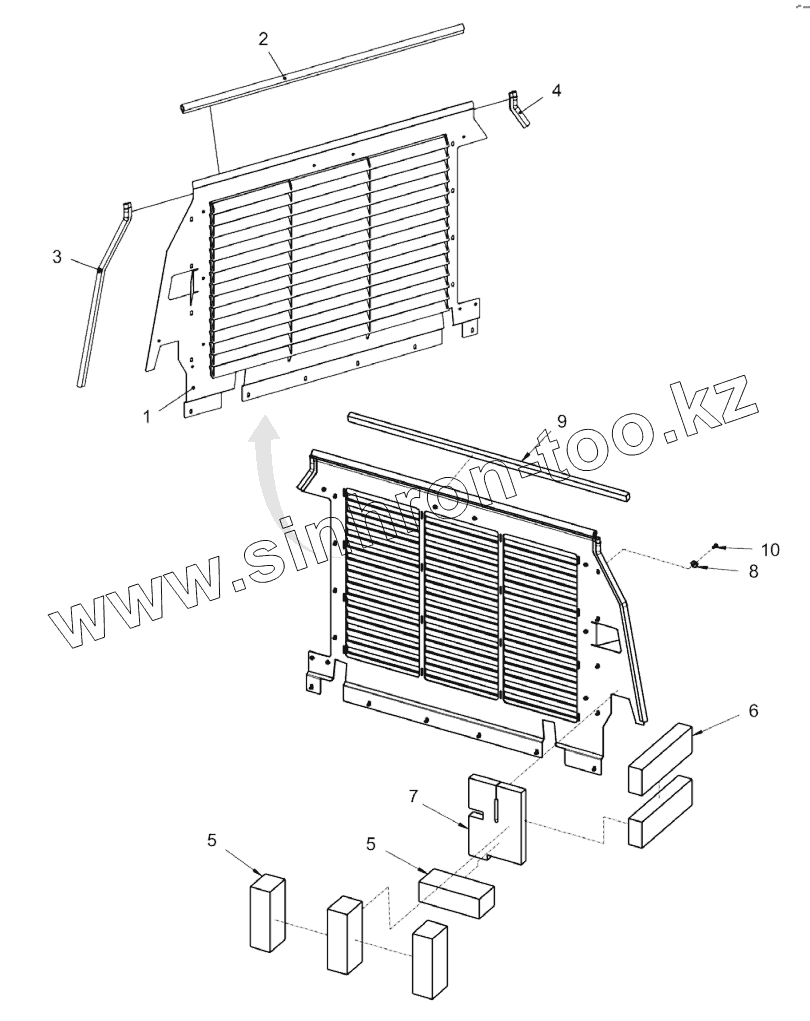 2
4
3
1
9
www.simron-too.kz
10
8
6
7
5
5