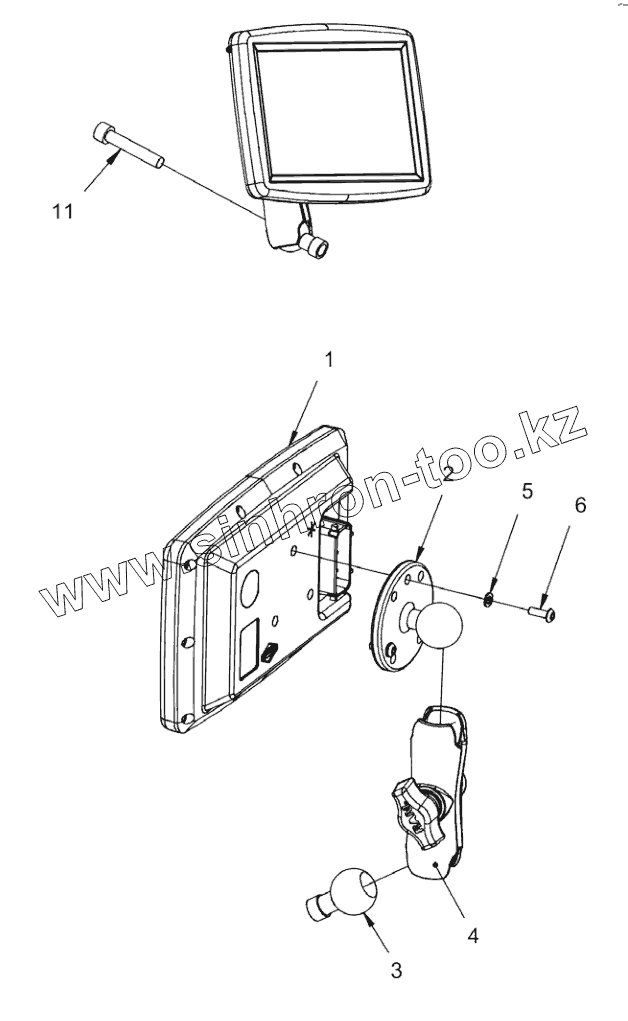 11

1

www.sinhron-too.kz

2

5

6

4

3