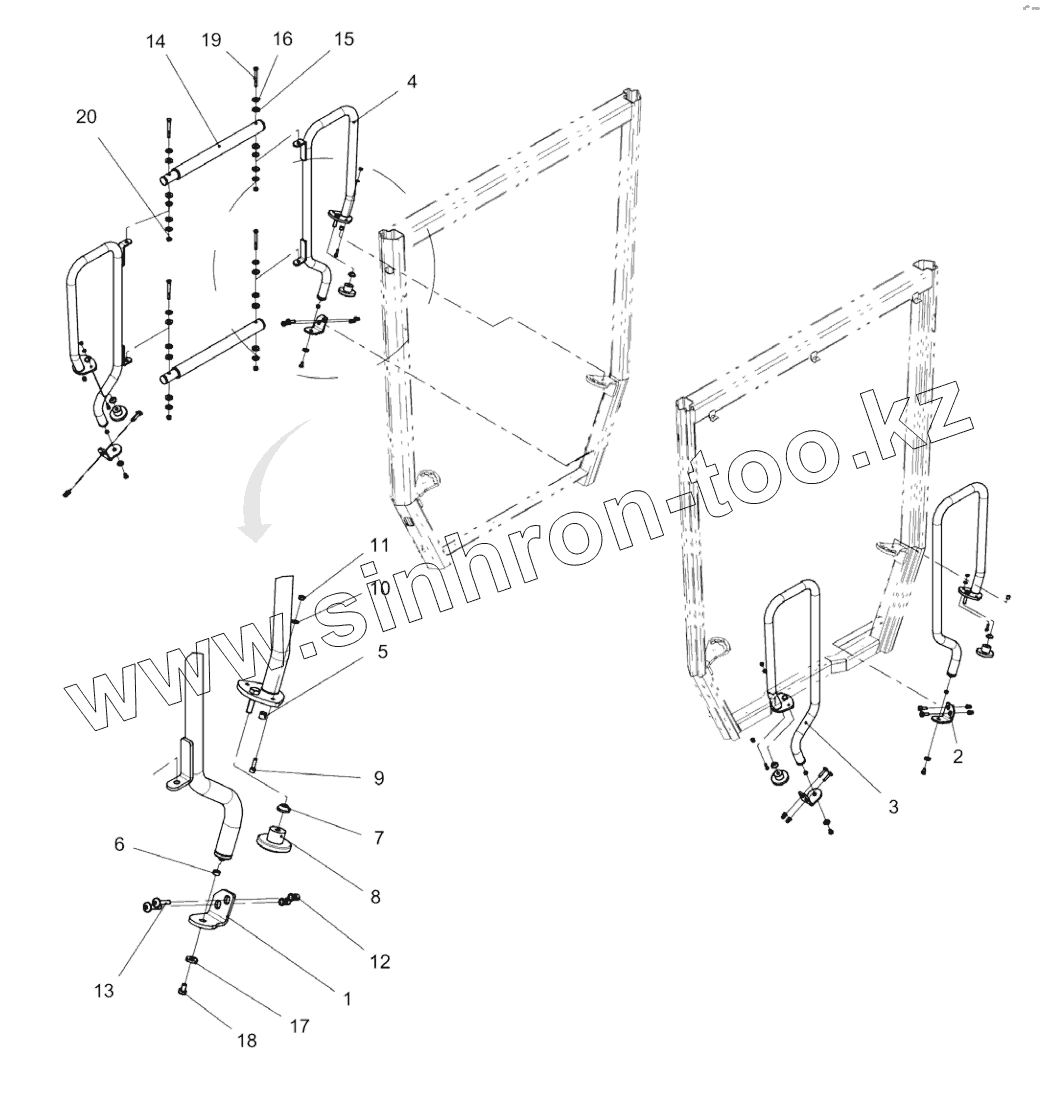 14
19
16
15
4
20
11
10
5
9
7
8
6
12
13
1
17
18
2
3
www.sinhron-too.kz