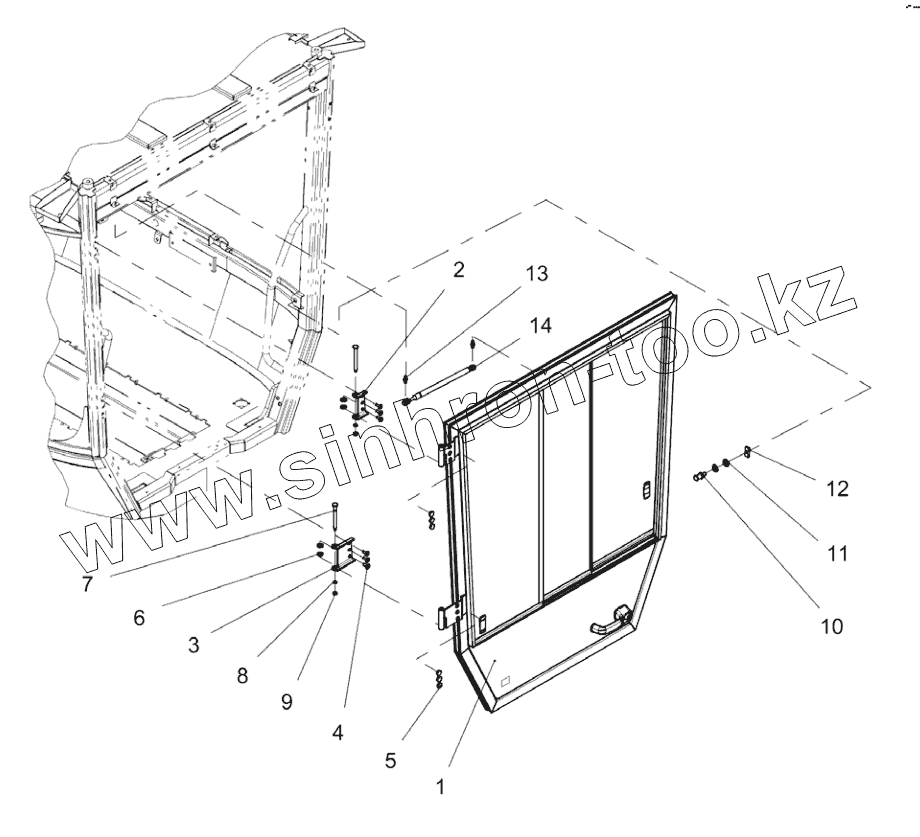 www.sinhron-too.kz

2
13
14
12
11
10
7
6
3
8
9
4
5
1