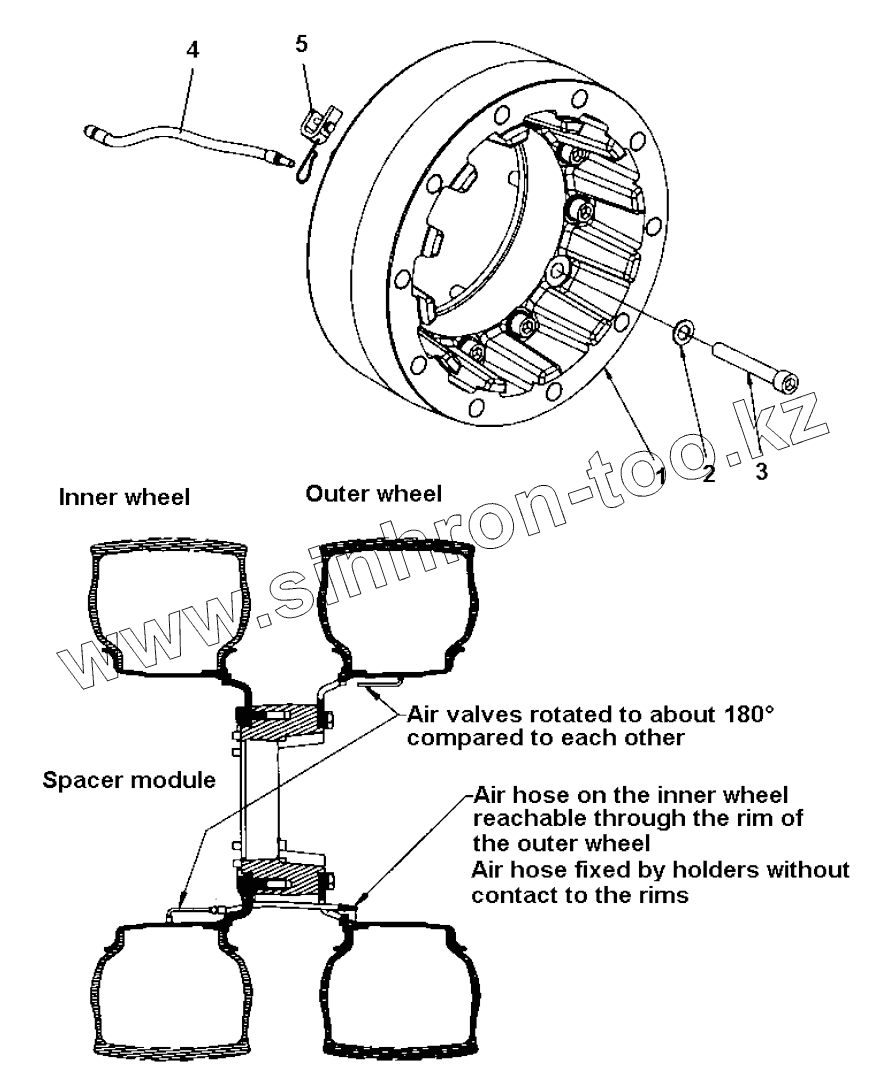 4
5
1
2
3
www.sinhron-too.kz

Inner wheel
Outer wheel

Air valves rotated to about 180° compared to each other

Spacer module

Air hose on the inner wheel reachable through the rim of the outer wheel
Air hose fixed by holders without contact to the rims