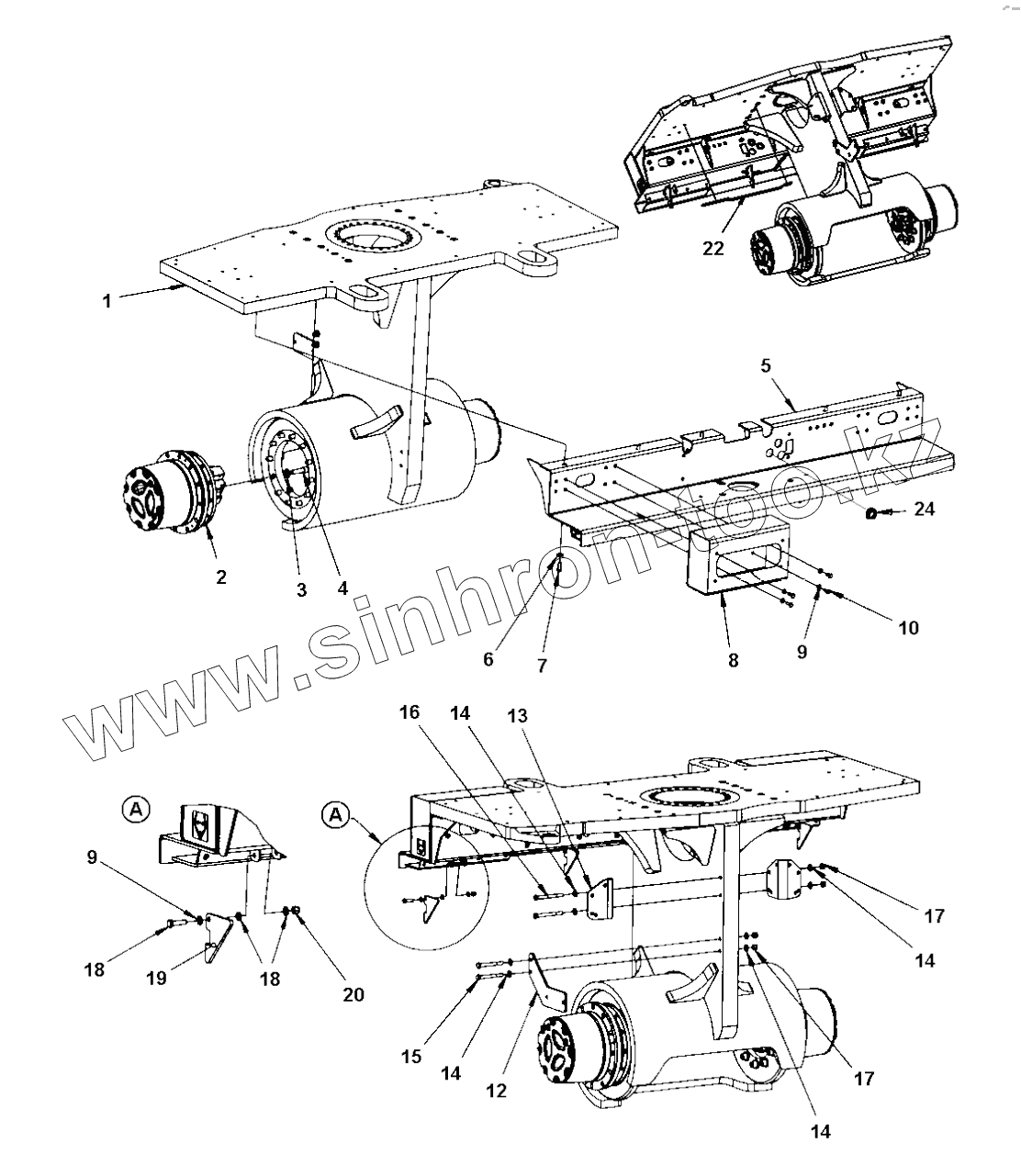 22
1
5
24
2
3
4
6
7
8
9
10
www.sinhron-too.kz
16
14
13
A
A
9
17
14
18
19
18
20
15
14
12
17
14