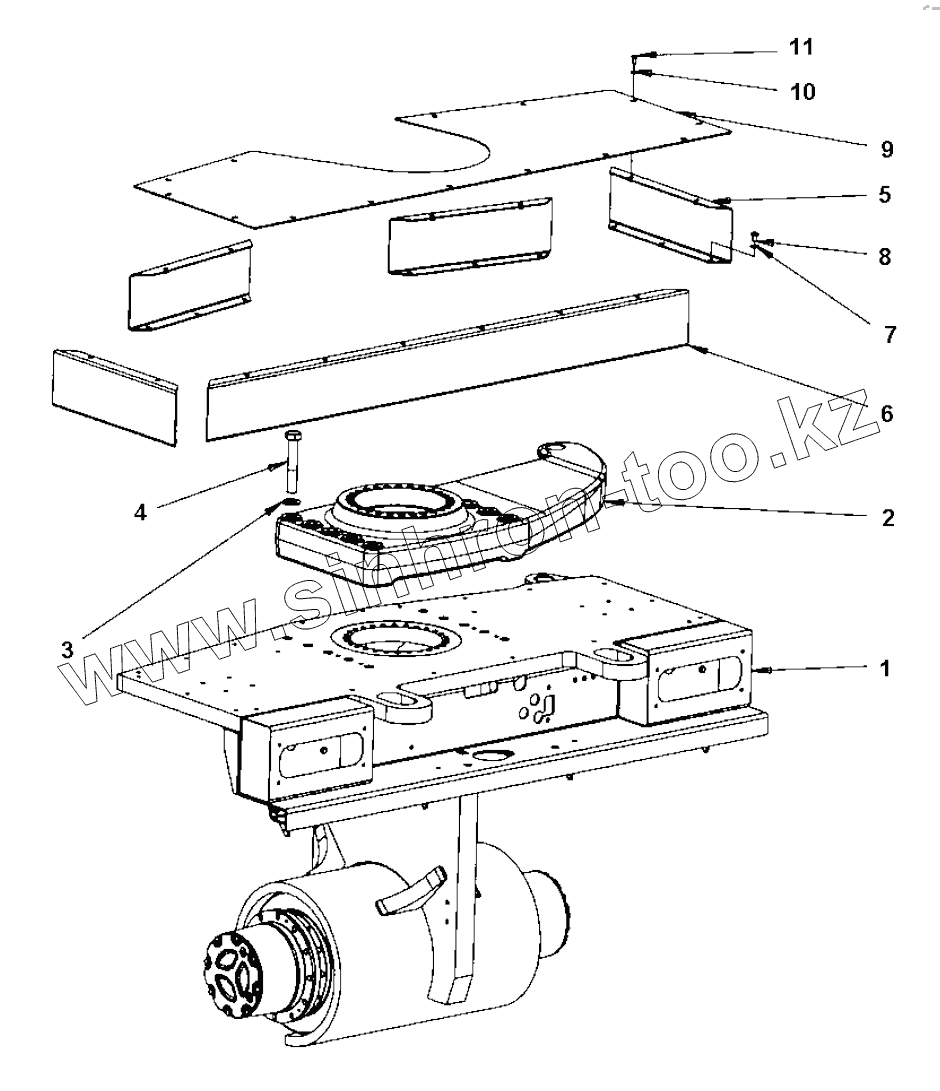 11
10
9
5
8
7
6
4
2
3
1
www.sinhron-too.kz