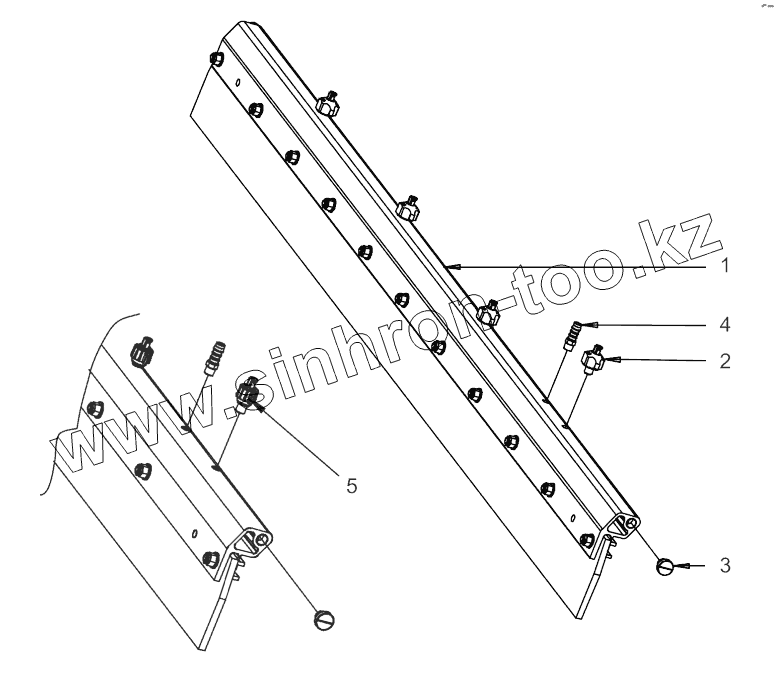 www.sinhron-too.kz

1
4
2
5
3