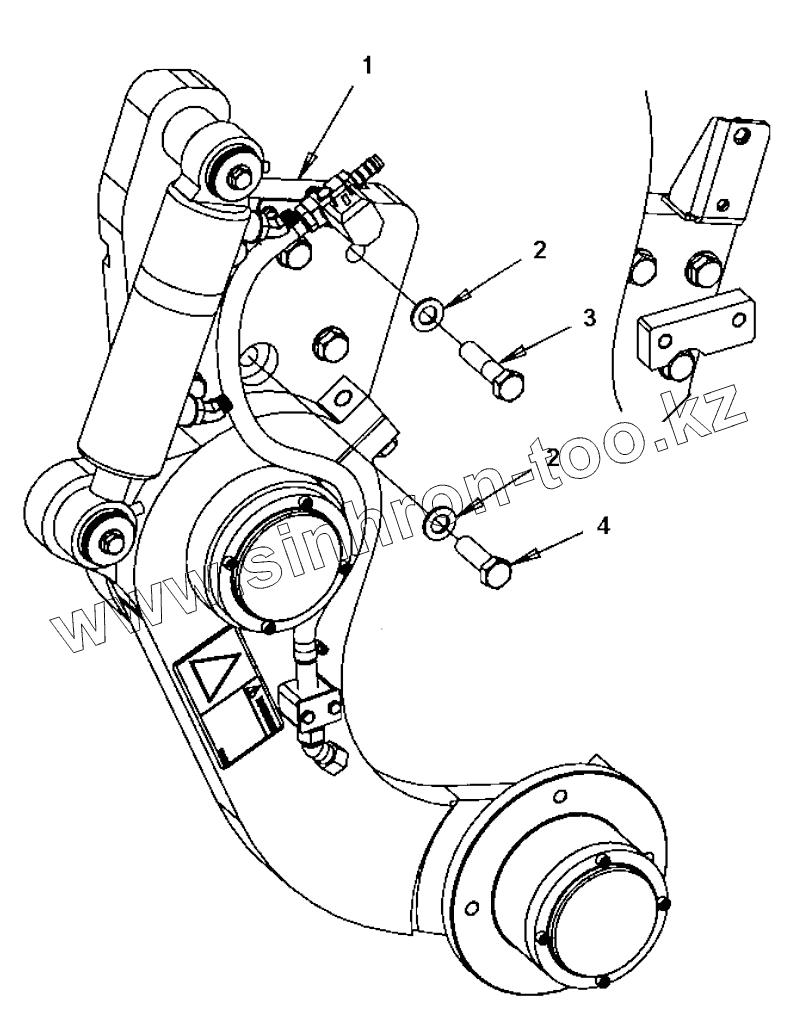 1
2
3
2
4
www.sinhron-too.kz