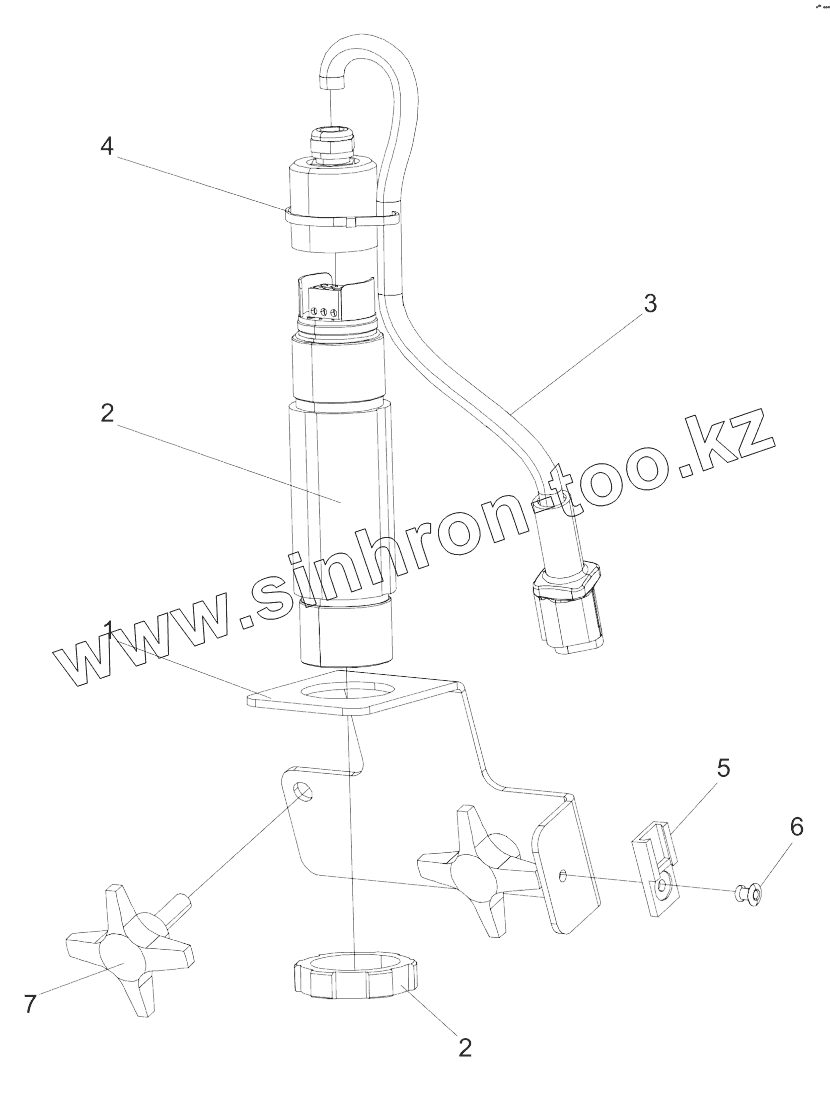 4
3
2
www.sinhron-too.kz
1
5
6
7
2