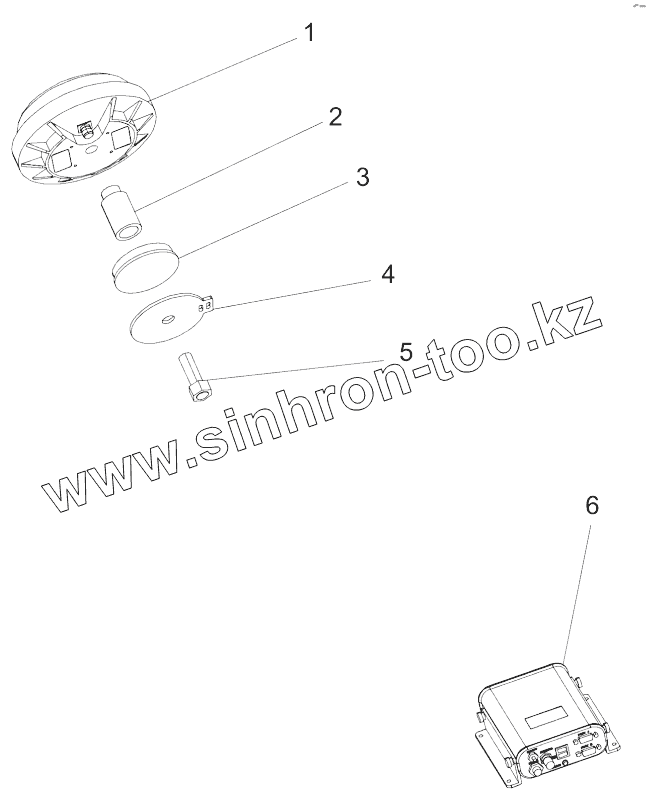 1
2
3
4
5
www.sinhron-too.kz
6