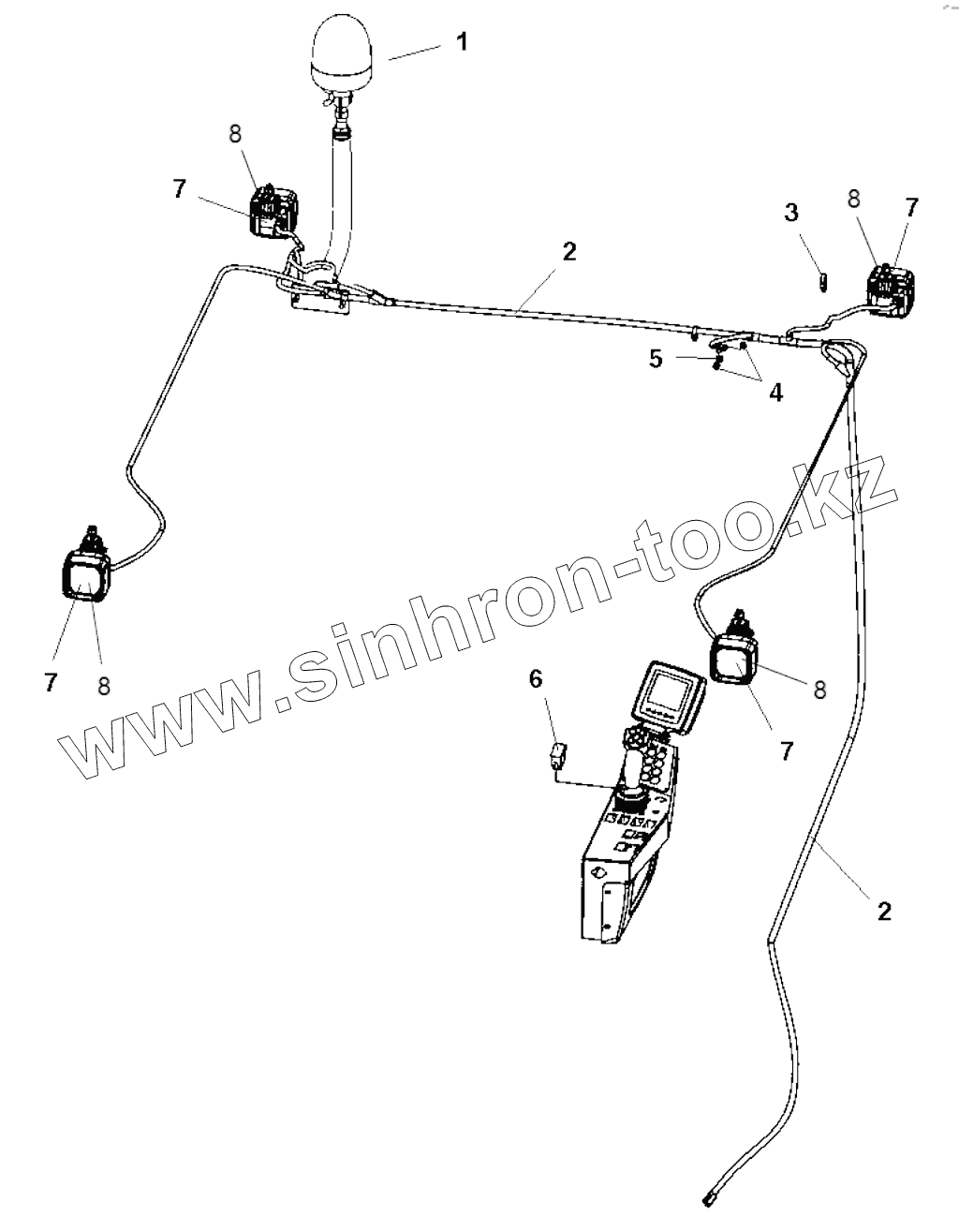 1
8
7
2
3
8
7
5
4
www.sinhron-too.kz
7
8
6
8
7
2