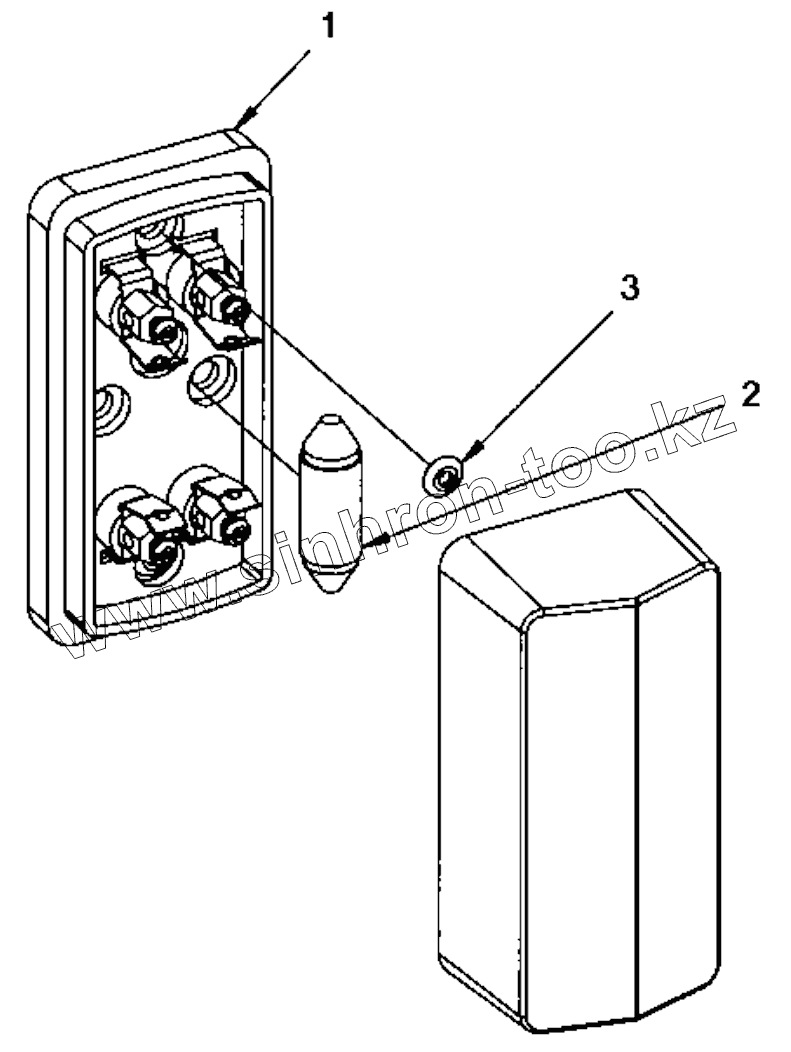 1

3

2

www.sinhron-too.kz