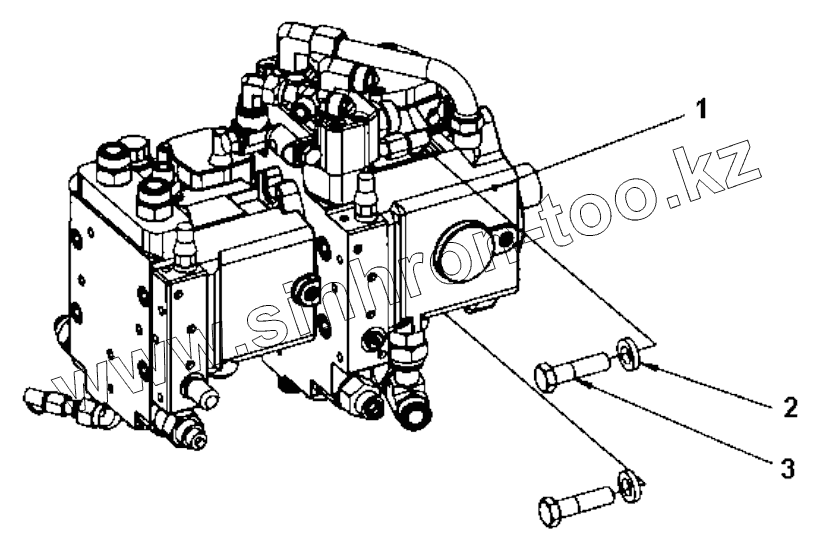 1
www.sinhron-too.kz
2
3