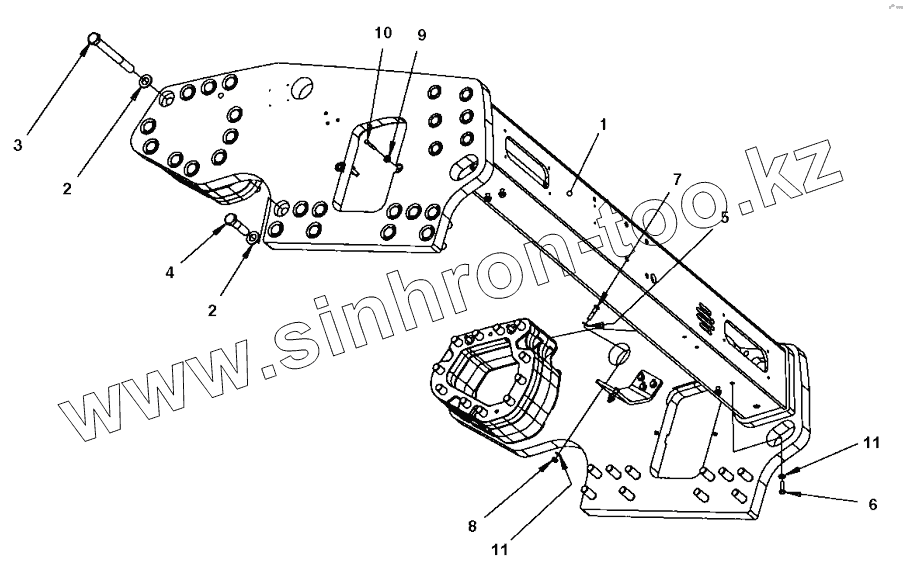 10
9
3
2
1
7
5
4
2
www.sinhron-too.kz
11
6
8
11