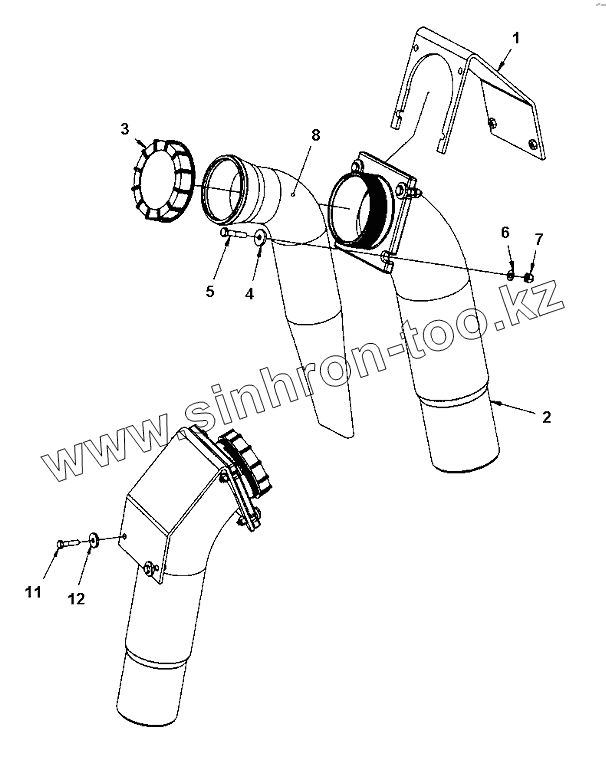 1
3
8
6
7
5
4
www.sinhron-too.kz
2
11
12