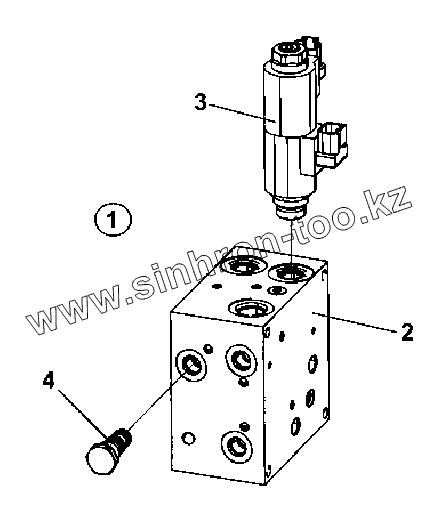 3

1

www.sinhron-too.kz

2

4