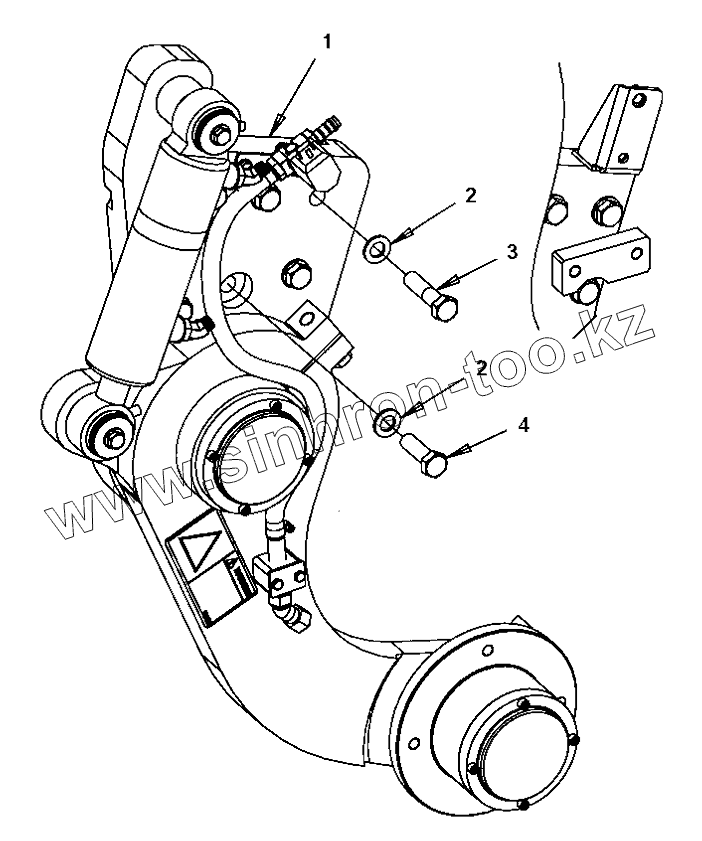 1
2
3
2
4
www.sinaron-too.kz