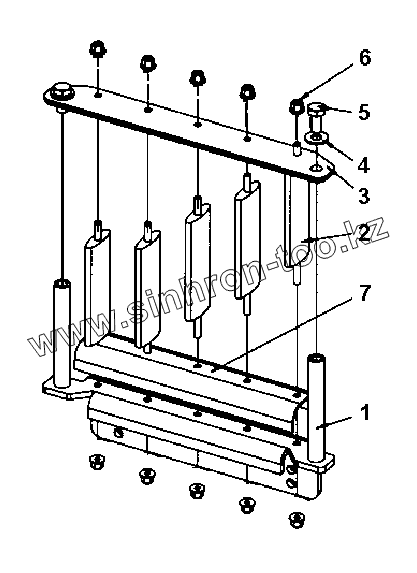 6
5
4
3
2
www.sinhron-too.kz
7
1