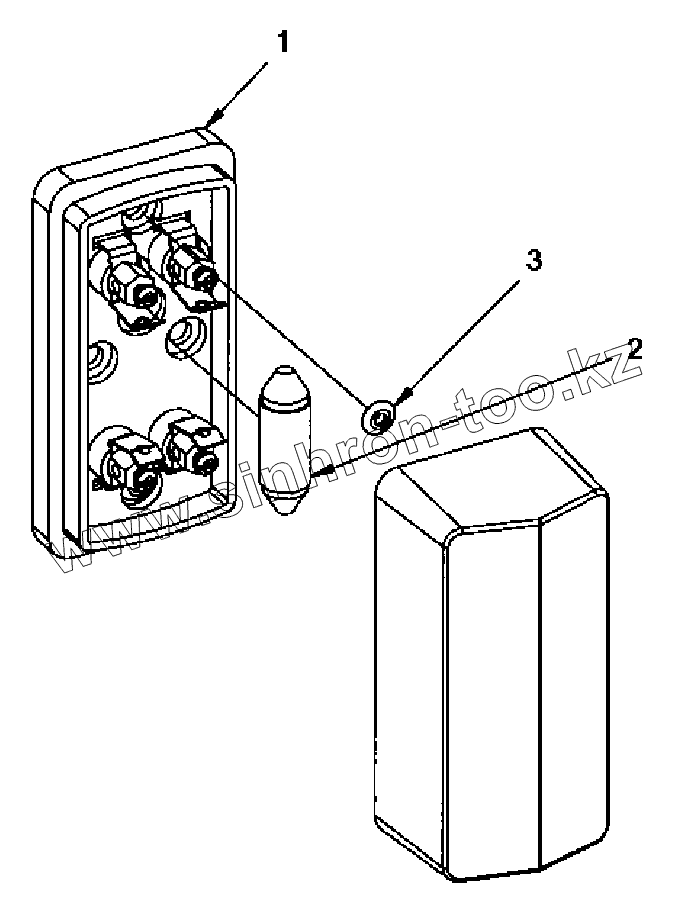 1
3
2
www.sinhron-too.kz