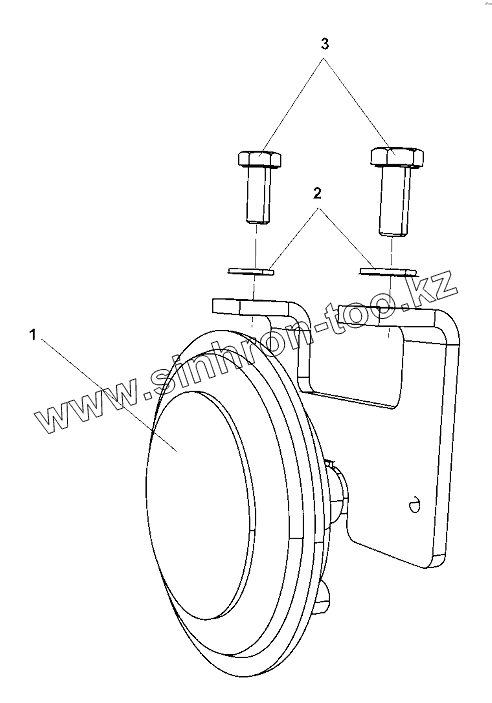 3
2
1
www.sinhron-too.kz