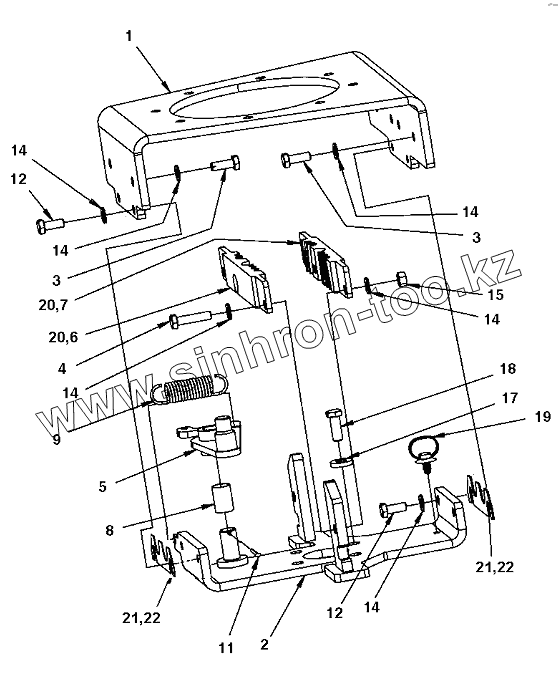 1
14
12
14
3
20,7
20,6
4
14
9
5
8
21,22
11
2
12
14
21,22
19
17
18
14
15
3
14
www.sinhron-too.kz