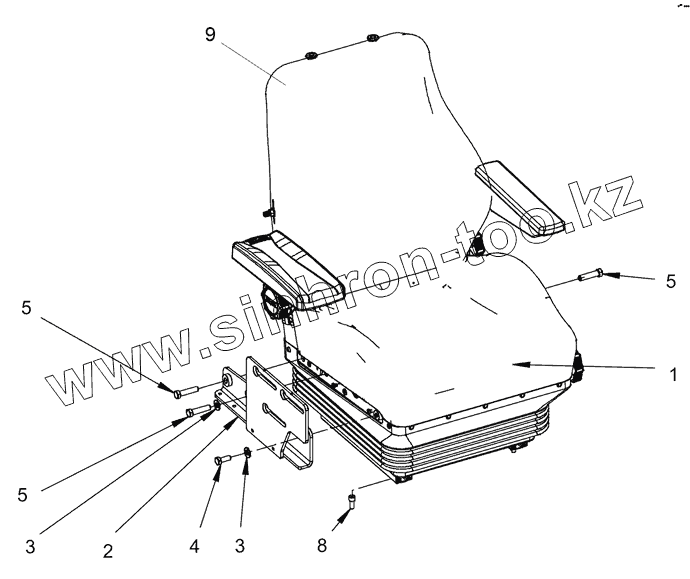 9
www.sinhron-too.kz
5
5
1
5
3
2
4
3
8