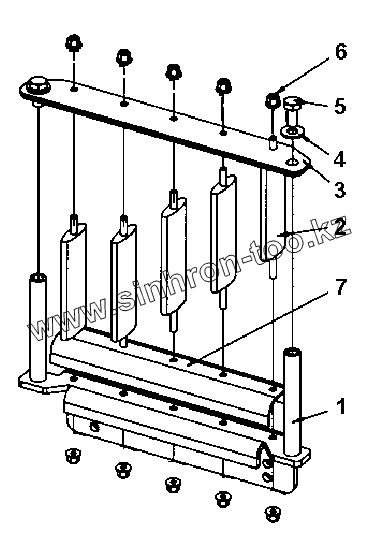 6
5
4
3
2
www.sinhron-too.kz
7
1