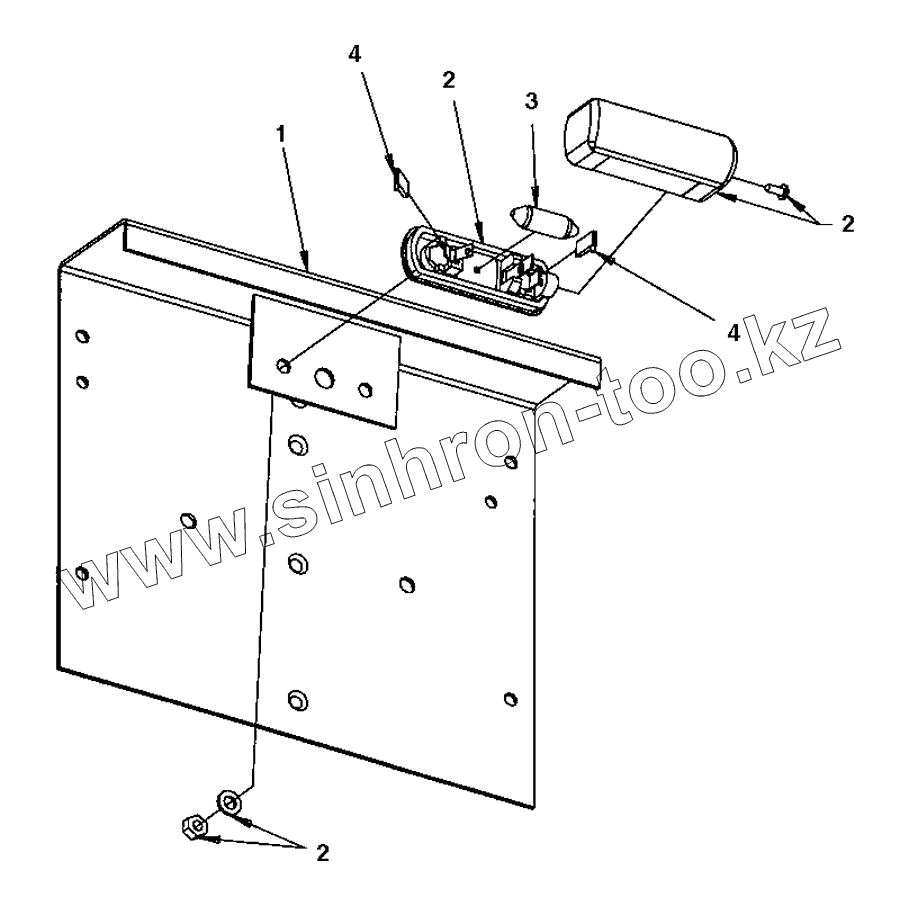 4
2
3
1
2
4
www.sinhron-too.kz
2