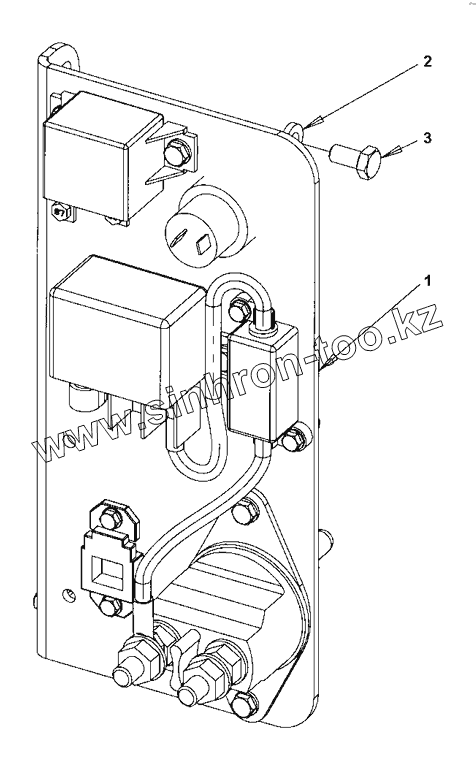 2
3
1
www.sinhron-too.kz
87