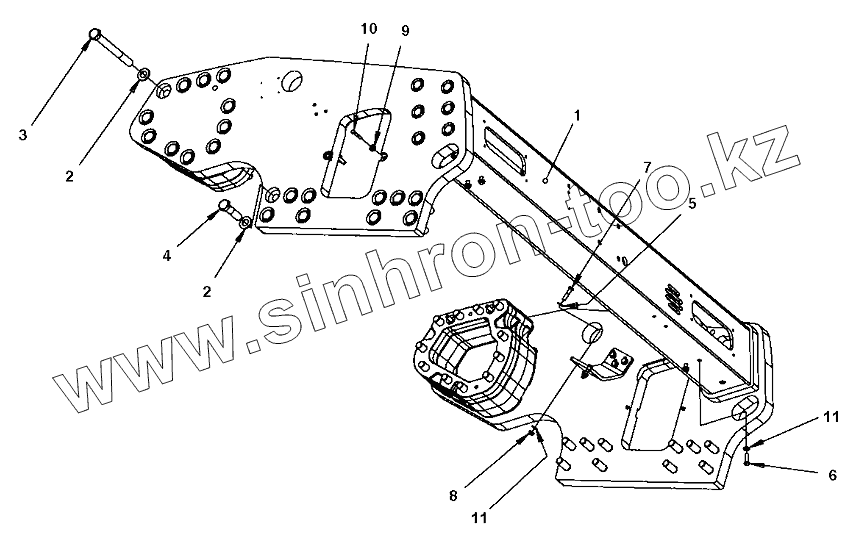 10
9
3
2
1
7
5
4
2
www.sinhron-too.kz
11
6
8
11