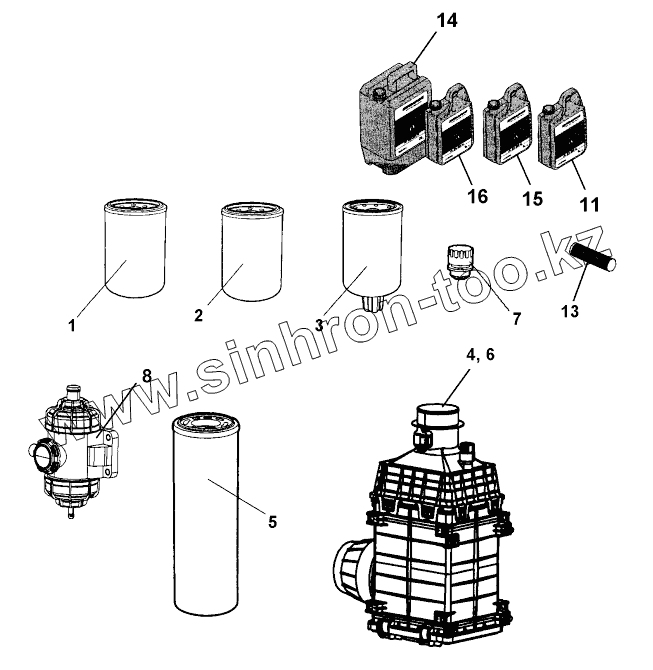 14
16
15
11
1
2
3
7
13
www.sinhron-too.kz
8
4, 6
5