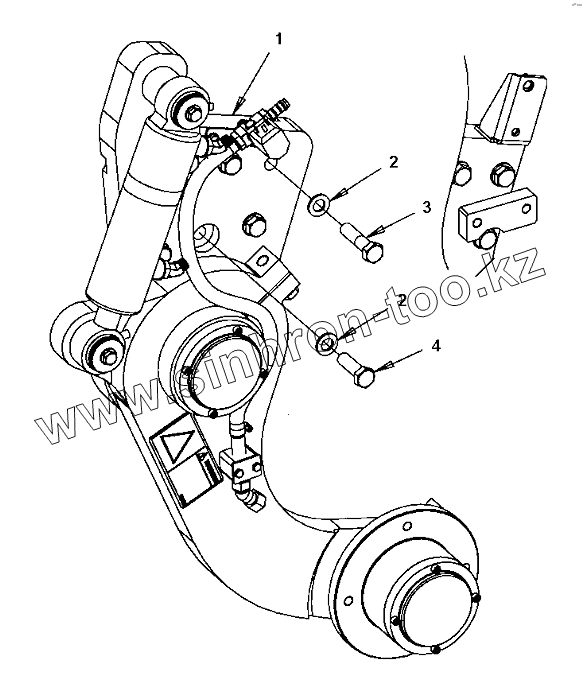 1
2
3
2
4
www.sinhron-too.kz