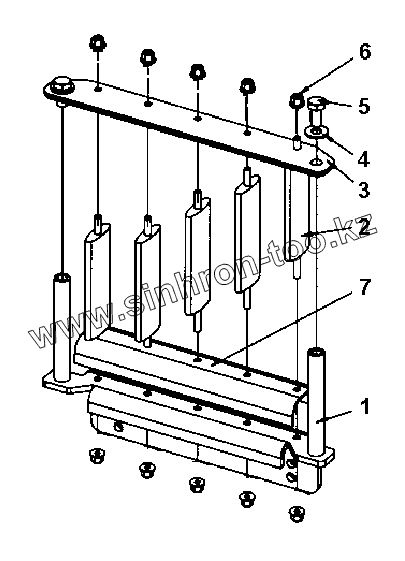 6
5
4
3
2
7
1
www.sinhron-too.kz