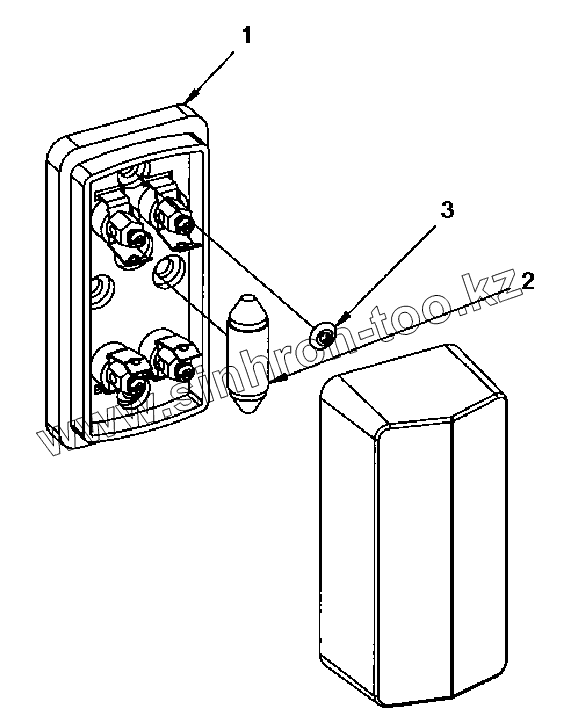 1
3
2
www.sinhron-too.kz