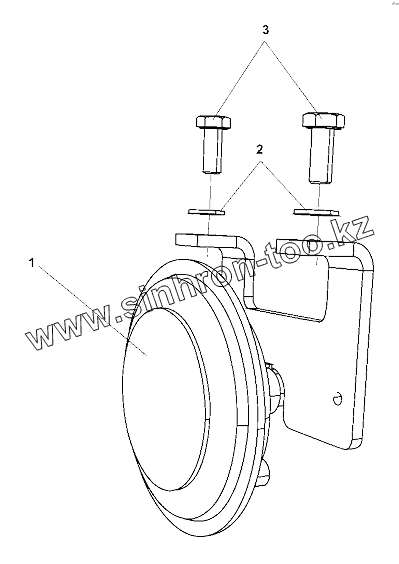 3
2
1
www.sinhron-too.kz