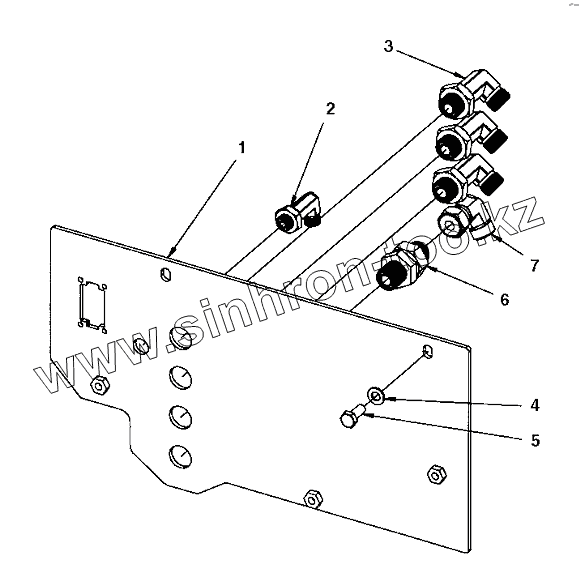 3
2
1
7
6
4
5
www.sinhron-too.kz