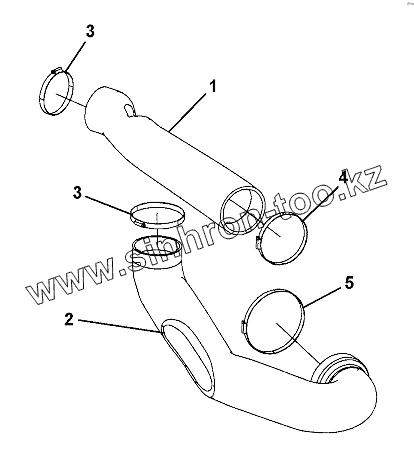 3
1
3
4
www.sinhron-too.kz
5
2