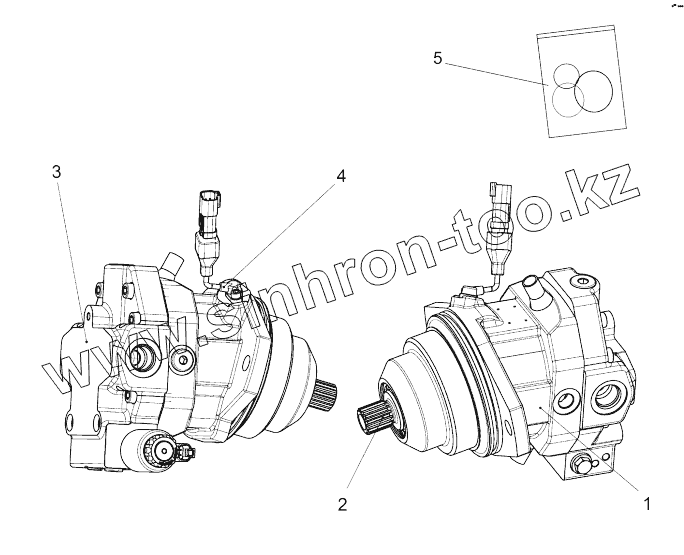 5

3

4

www.sinhron-too.kz

2

1