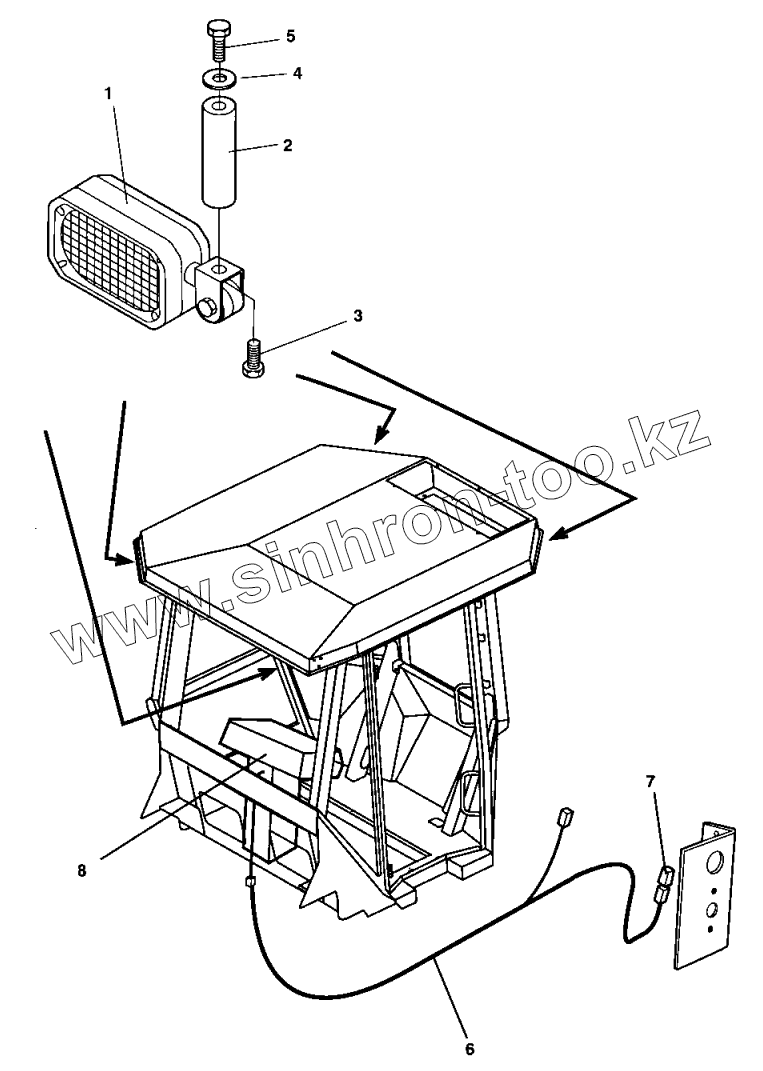 5
4
1
2
3
www.sinhron-too.kz
7
8
6