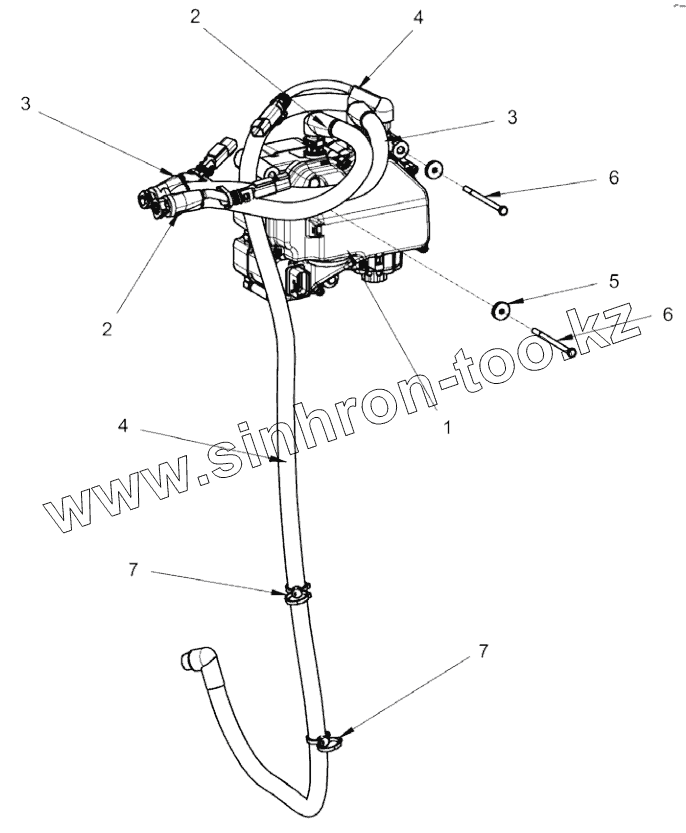 2
4
3
3
6
2
5
6
1
4
www.sinhron-too.kz
7
7