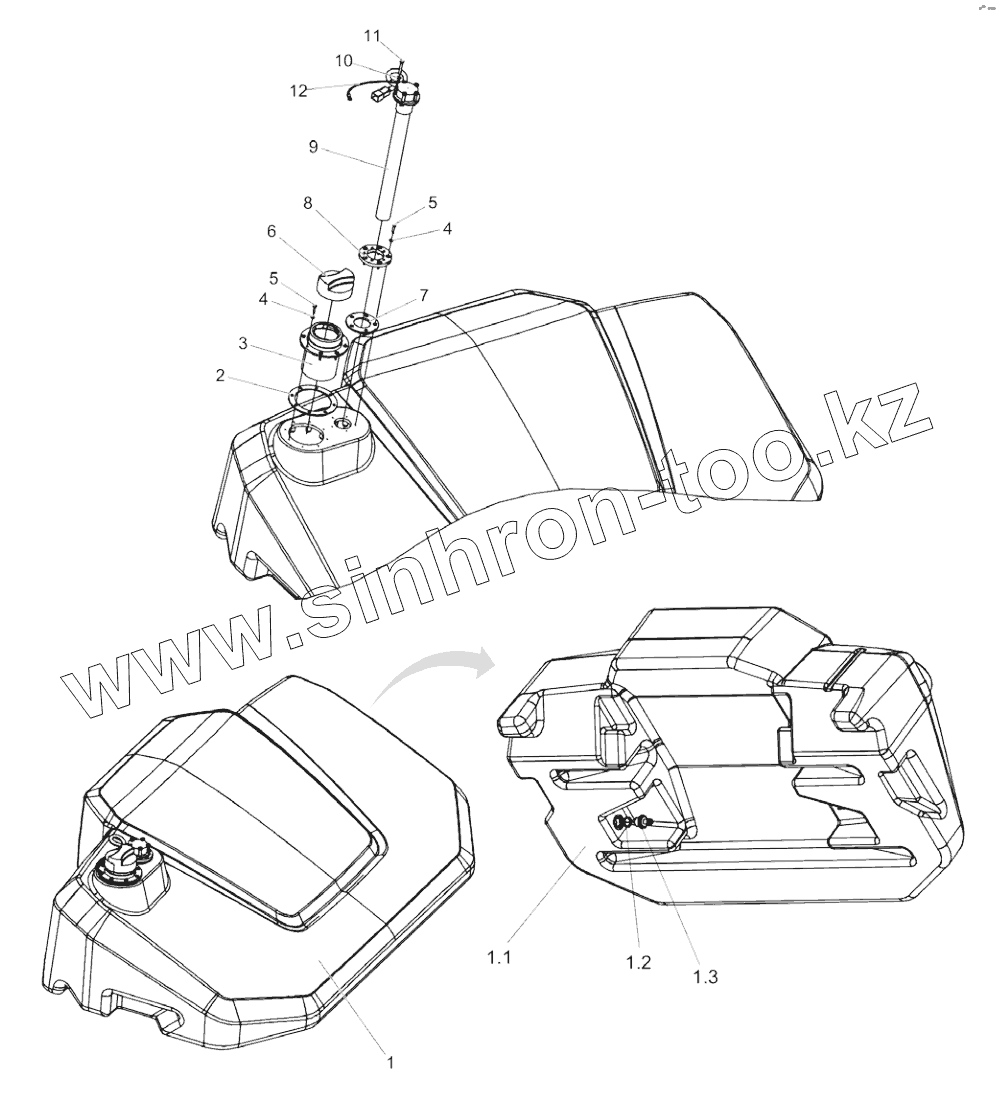 11
10
12
9
8
5
4
6
5
4
7
3
2
www.sinhron-too.kz
1.1
1.2
1.3
1