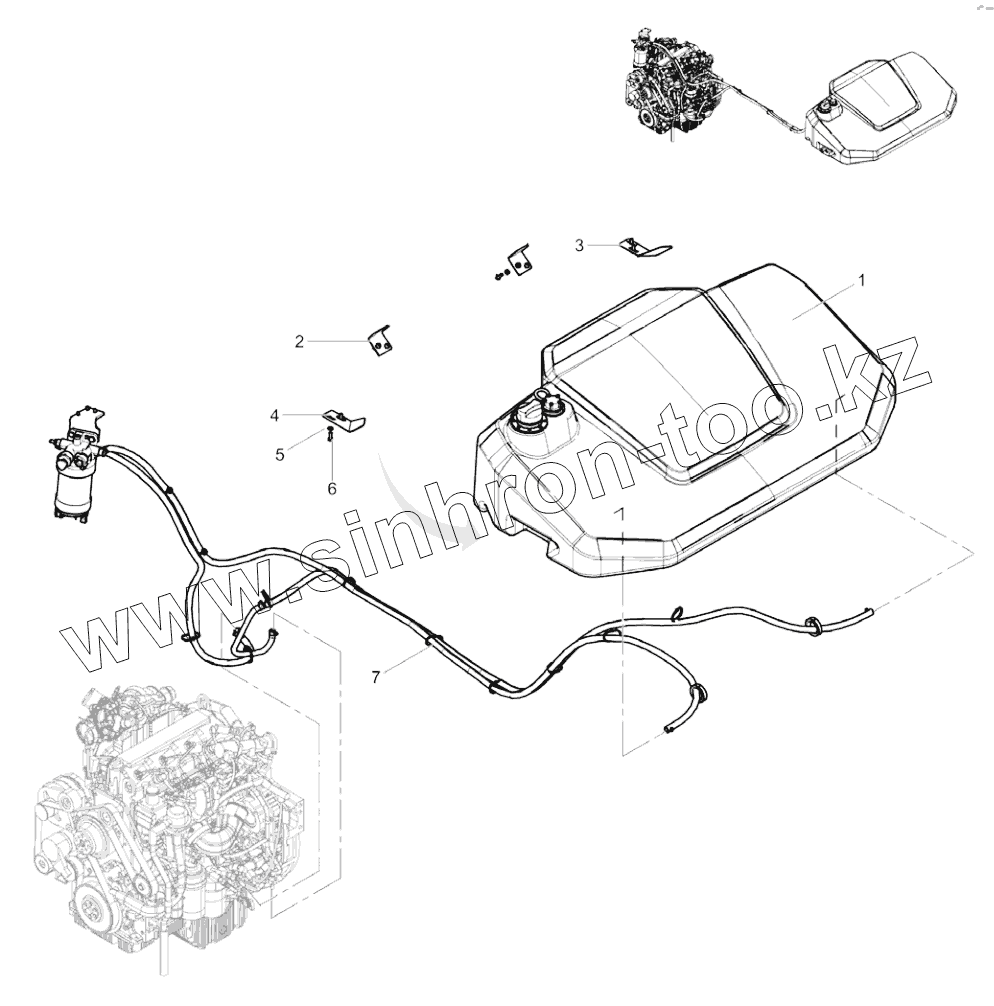 3
1
2
4
5
6
7
www.sinhron-too.kz