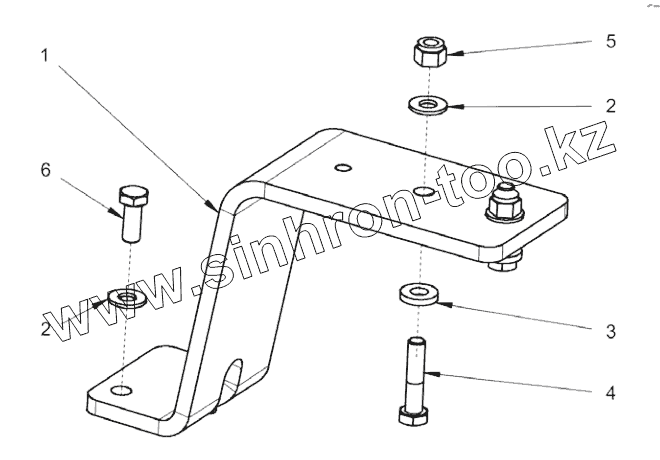 1
5
2
6
www.sinhron-too.kz
2
3
4