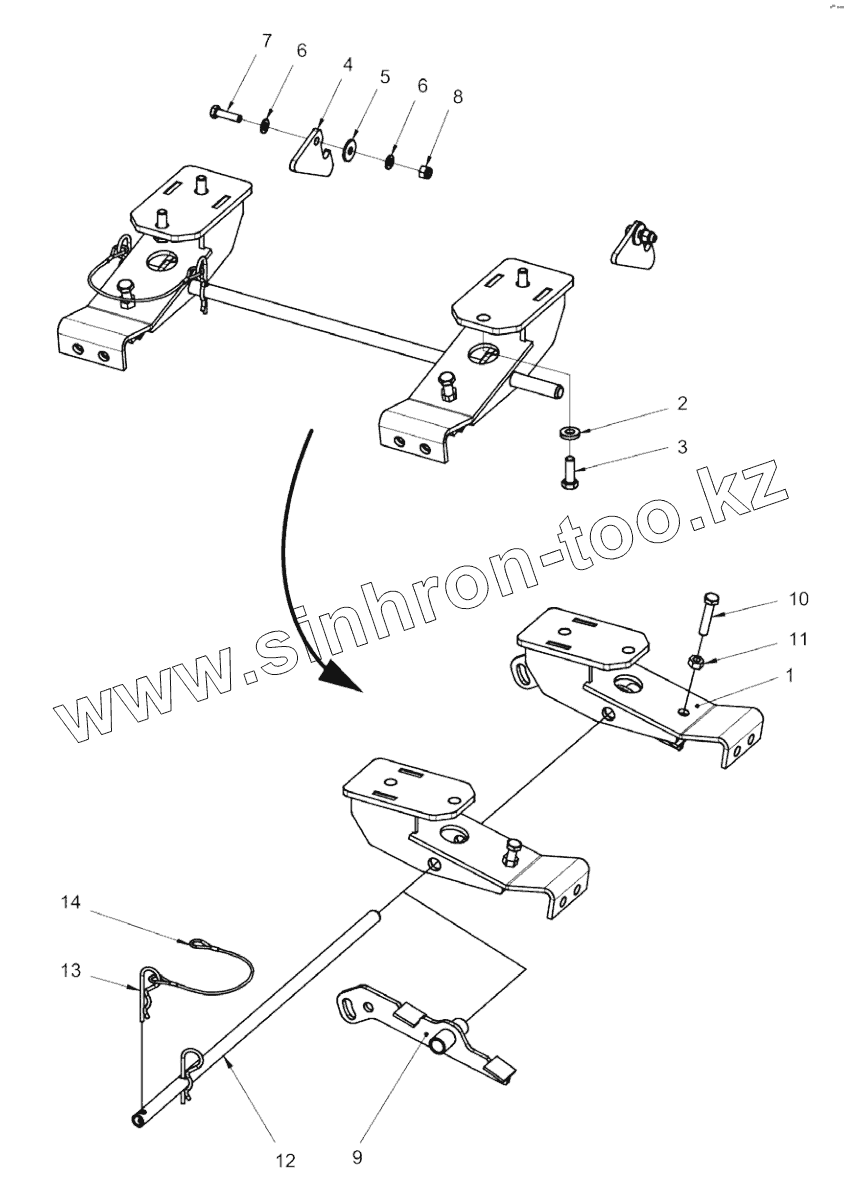 7 6 4 5 6 8

2

3

www.sinhron-too.kz

10

11

1

14

13

12

9