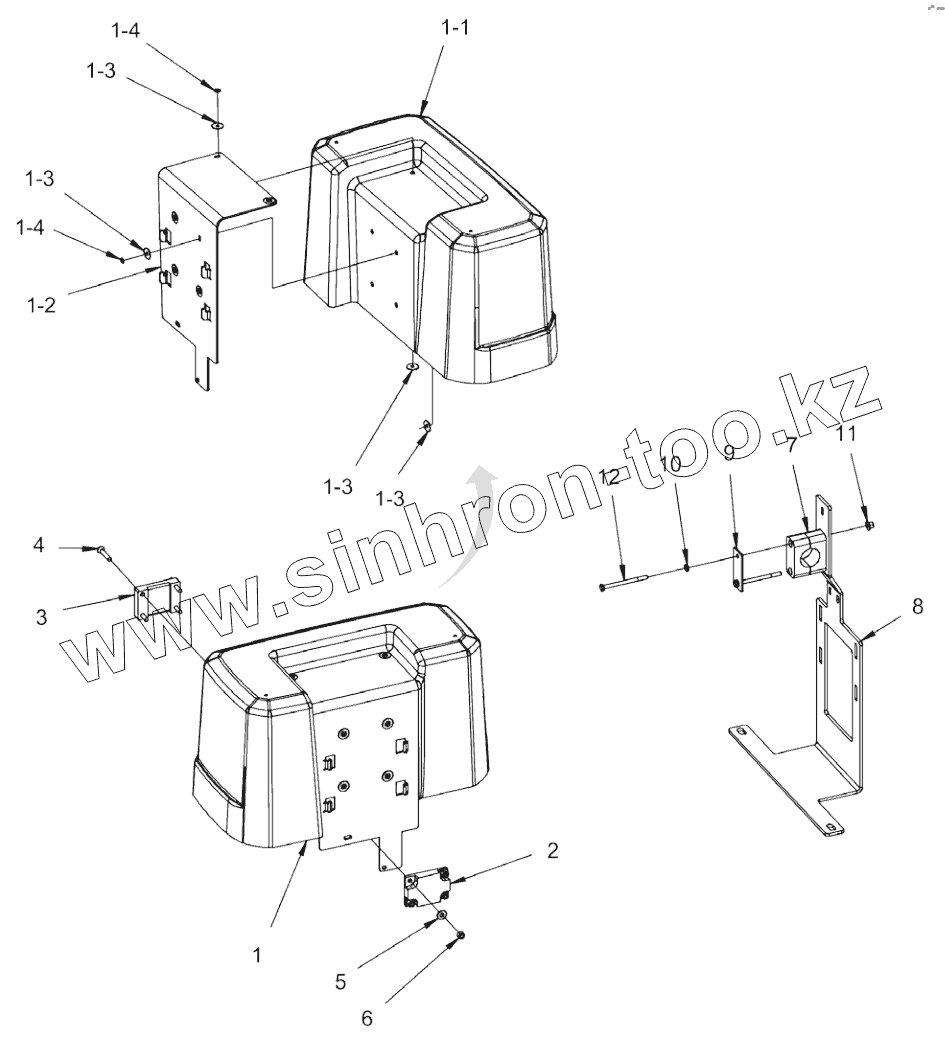 1-4
1-3
1-1
1-3
1-4
1-2
1-3
1-3
www.sinhron-too.kz
12
10
9
7
11
4
3
8
2
1
5
6