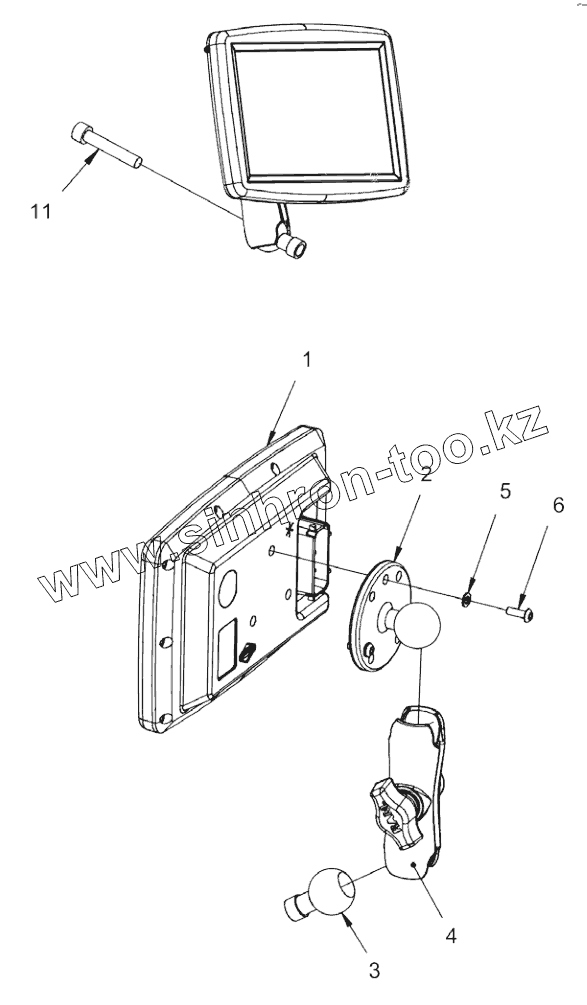 11

1

www.sinhron-too.kz

2

5

6

4

3