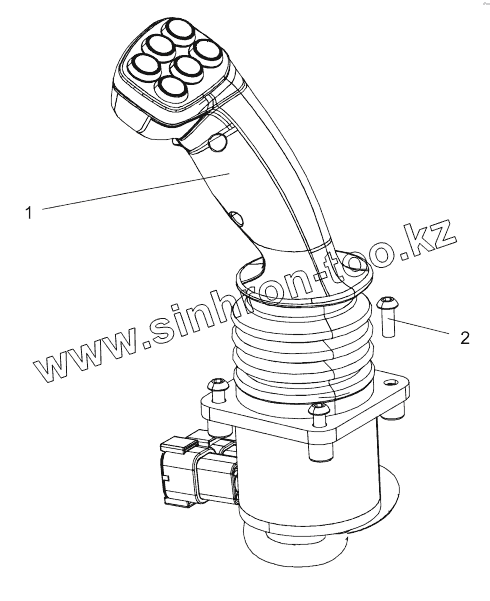 1

2

www.sinhron-too.kz