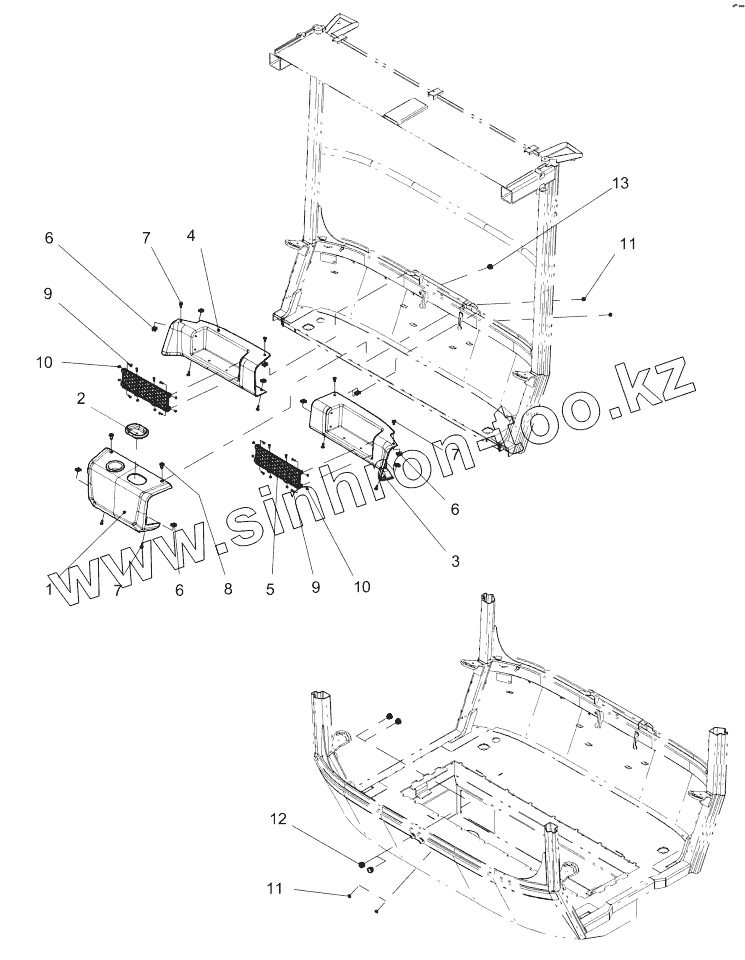 13
11
6
7
4
9
10
2
7
6
3
1
7
6
8
5
9
10
www.sinhron-too.kz
12
11