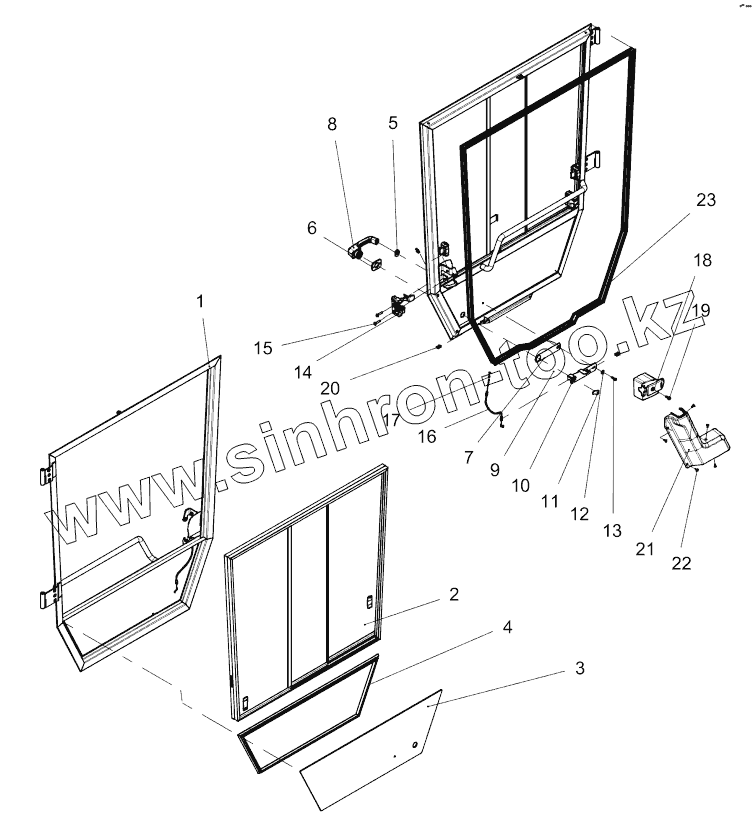 8
5
6
23
18
19
1
15
14
20
17
16
7
9
10
11
12
13
21
22
2
4
3
www.sinhron-too.kz