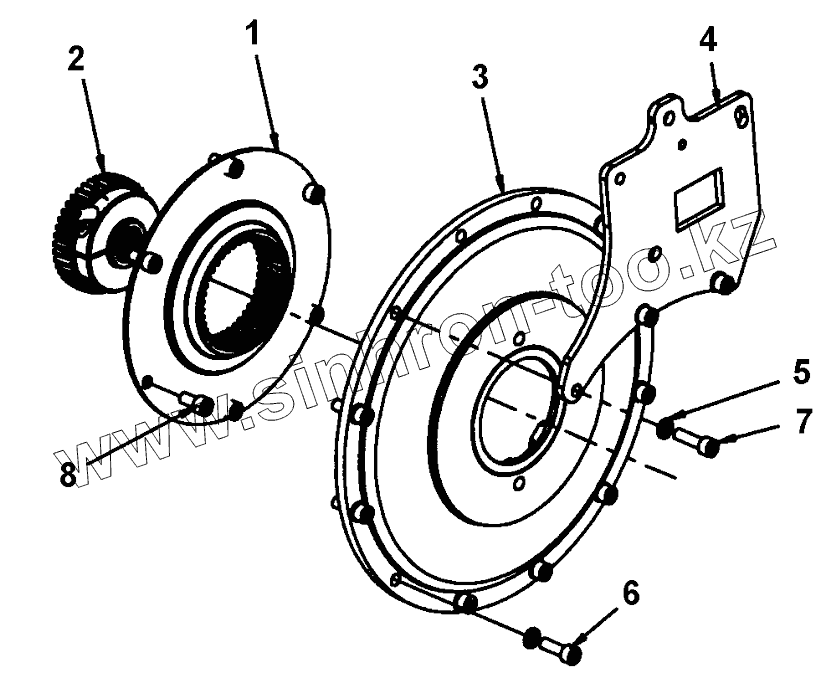 2
1
3
4
www.sinhron-too.kz
5
7
8
6